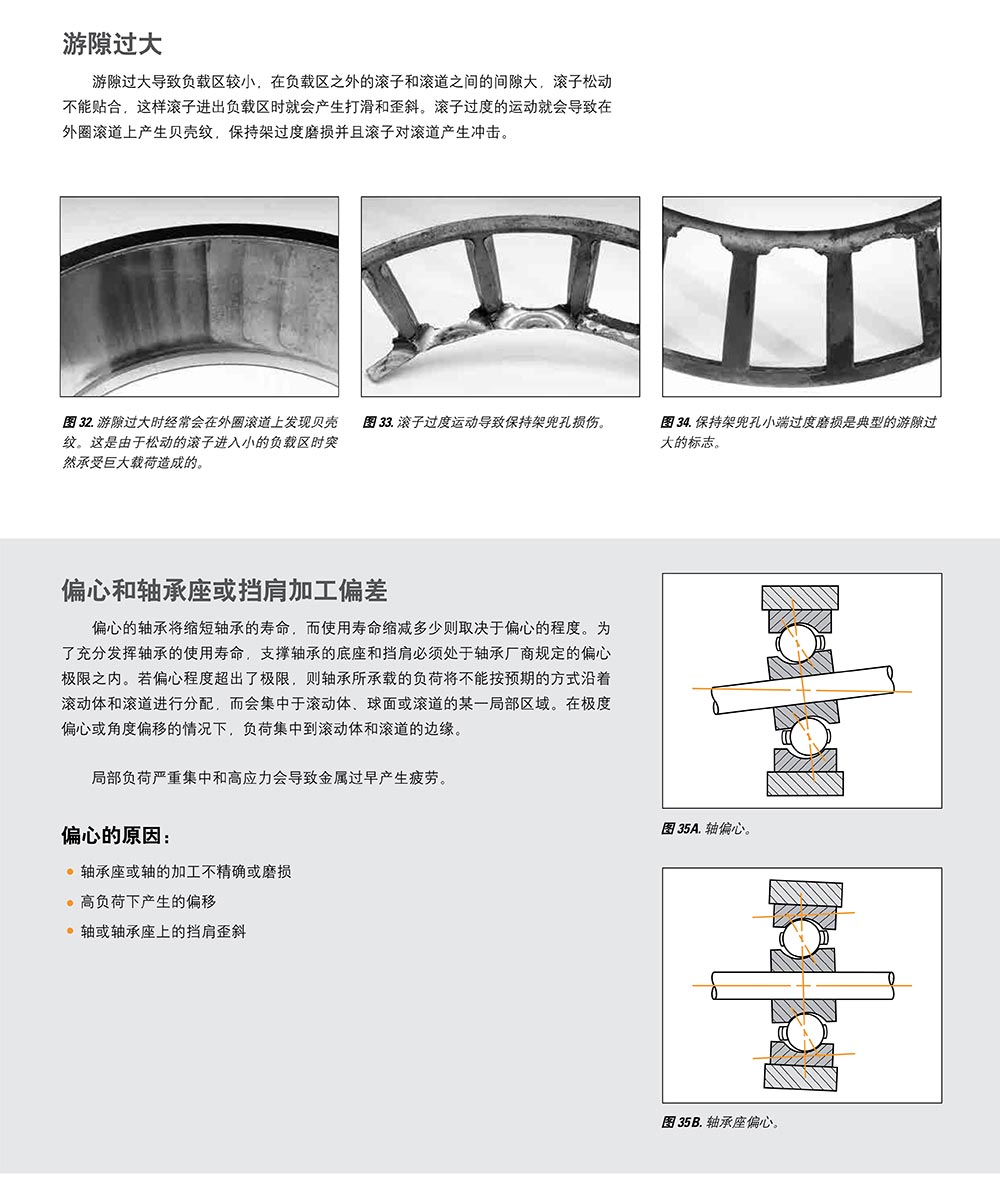 游隙过大

游隙过大导致负载区较小，在负载区之外的滚子和滚道之间的间隙大，滚子松动不能贴合，这样滚子进出负载区时就会产生打滑和歪斜。滚子过度的运动就会导致在外圈滚道上产生贝壳纹，保持架过度磨损并且滚子对滚道产生冲击。

图 32. 游隙过大时经常会在外圈滚道上发现贝壳纹。这是由于松动的滚子进入小的负载区时突然承受巨大载荷造成的。

图 33. 滚子过度运动导致保持架兜孔损伤。

图 34. 保持架兜孔小端过度磨损是典型的游隙过大的标志。

偏心和轴承座或挡肩加工偏差

偏心的轴承将缩短轴承的寿命，而使用寿命缩减多少则取决于偏心的程度。为了充分发挥轴承的使用寿命，支撑轴承的底座和挡肩必须处于轴承厂商规定的偏心极限之内。若偏心程度超出了极限，则轴承所承载的负荷将不能按预期的方式沿着滚动体和滚道进行分配，而会集中于滚动体、球面或滚道的某一局部区域。在极度偏心或角度偏移的情况下，负荷集中到滚动体和滚道的边缘。

局部负荷严重集中和高应力会导致金属过早产生疲劳。

偏心的原因：

• 轴承座或轴的加工不精确或磨损
• 高负荷下产生的偏移
• 轴或轴承座上的挡肩歪斜

图 35A. 轴偏心。

图 35B. 轴承座偏心。