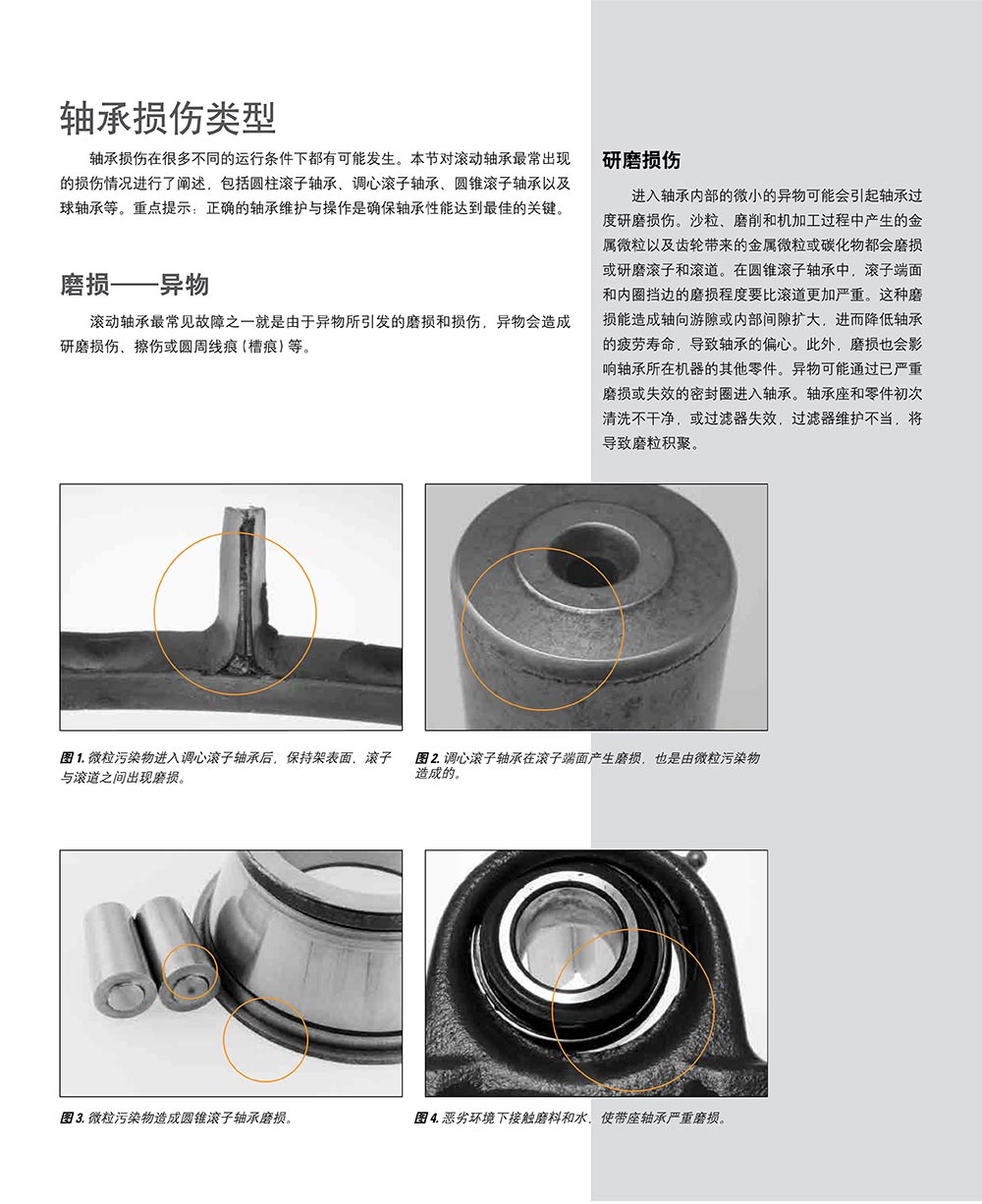 轴承损伤类型

轴承损伤在很多不同的运行条件下都有可能发生。本节对滚动轴承最常出现的损伤情况进行了阐述，包括圆柱滚子轴承、调心滚子轴承、圆锥滚子轴承以及球轴承等。重点提示：正确的轴承维护与操作是确保轴承性能达到最佳的关键。

磨损——异物

滚动轴承最常见故障之一就是由于异物所引发的磨损和损伤，异物会造成研磨损伤、擦伤或圆周线痕（槽痕）等。

研磨损伤

进入轴承内部的微小的异物可能会引起轴承过度研磨损伤。沙粒、磨削和机加工过程中产生的金属微粒以及齿轮带来的金属微粒或碳化物都会磨损或研磨滚子和滚道。在圆锥滚子轴承中，滚子端面和内圈挡边的磨损程度要比滚道更加严重。这种磨损能造成轴向游隙或内部间隙扩大，进而降低轴承的疲劳寿命，导致轴承的偏心。此外，磨损也会影响轴承所在机器的其他零件。异物可能通过已严重磨损或失效的密封圈进入轴承。轴承座和零件初次清洗不干净，或过滤器失效，过滤器维护不当，将导致磨粒积聚。

图 1. 微粒污染物进入调心滚子轴承后，保持架表面、滚子与滚道之间出现磨损。

图 2. 调心滚子轴承在滚子端面产生磨损，也是由微粒污染物造成的。

图 3. 微粒污染物造成圆锥滚子轴承磨损。

图 4. 恶劣环境下接触磨料和水，使带座轴承严重磨损。